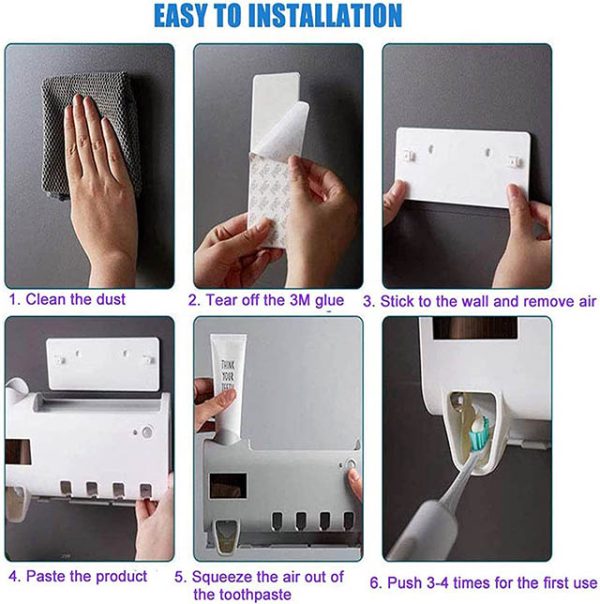 EASY TO INSTALLATION

1. Clean the dust

2. Tear off the 3M glue

3. Stick to the wall and remove air

THINK YOUR TEETH

4. Paste the product

5. Squeeze the air out of the toothpaste

6. Push 3-4 times for the first use