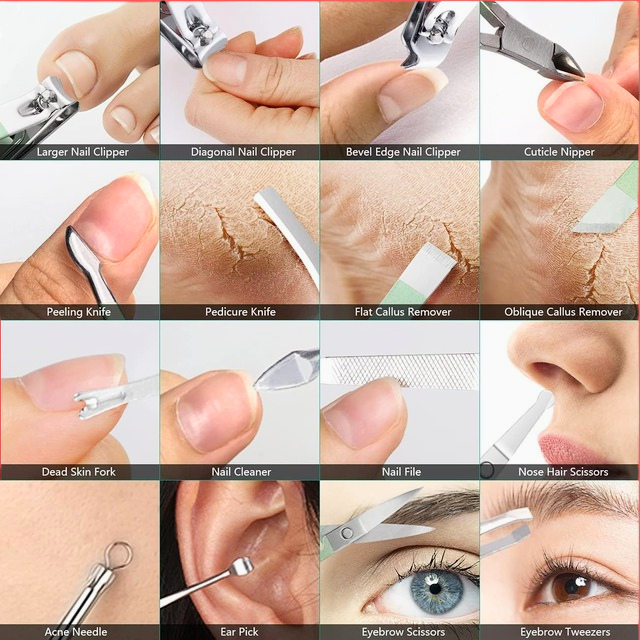 Larger Nail Clipper
Diagonal Nail Clipper
Bevel Edge Nail Clipper
Cuticle Nipper

Peeling Knife
Pedicure Knife
Flat Callus Remover
Oblique Callus Remover

Dead Skin Fork
Nail Cleaner
Nail File
Nose Hair Scissors

Acne Needle
Ear Pick
Eyebrow Scissors
Eyebrow Tweezers